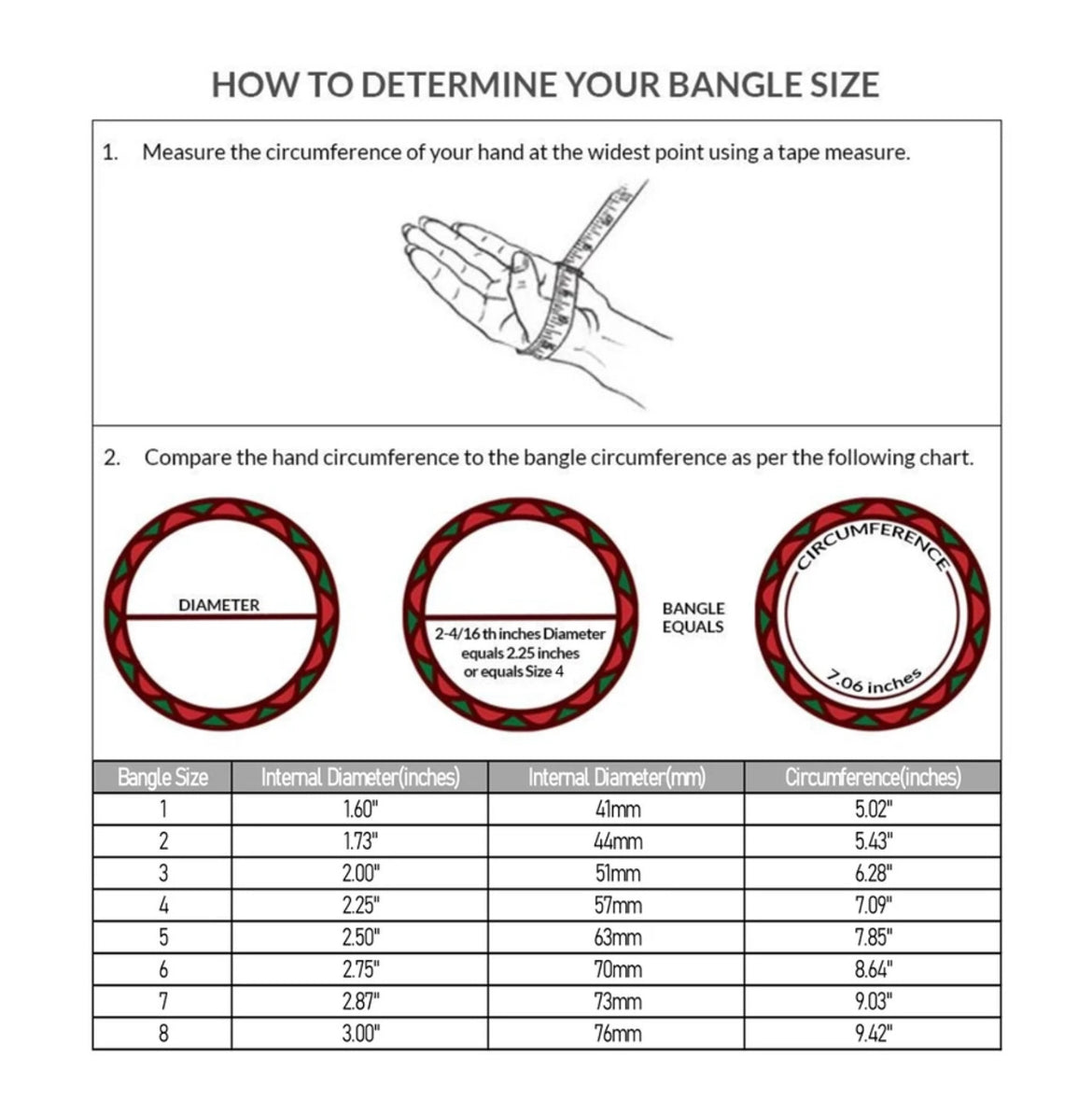 HOW TO DETERMINE YOUR BANGLE SIZE

1. Measure the circumference of your hand at the widest point using a tape measure.

2. Compare the hand circumference to the bangle circumference as per the following chart.

DIAMETER

2-4/16 th inches Diameter equals 2.25 inches or equals Size 4

BANGLE EQUALS

CIRCUMFERENCE

7.06 inches

| Bangle Size | Internal Diameter(inches) | Internal Diameter(mm) | Circumference(inches) |
|---|---|---|---|
| 1 | 1.60" | 41mm | 5.02" |
| 2 | 1.73" | 44mm | 5.43" |
| 3 | 2.00" | 51mm | 6.28" |
| 4 | 2.25" | 57mm | 7.09" |
| 5 | 2.50" | 63mm | 7.85" |
| 6 | 2.75" | 70mm | 8.64" |
| 7 | 2.87" | 73mm | 9.03" |
| 8 | 3.00" | 76mm | 9.42" |